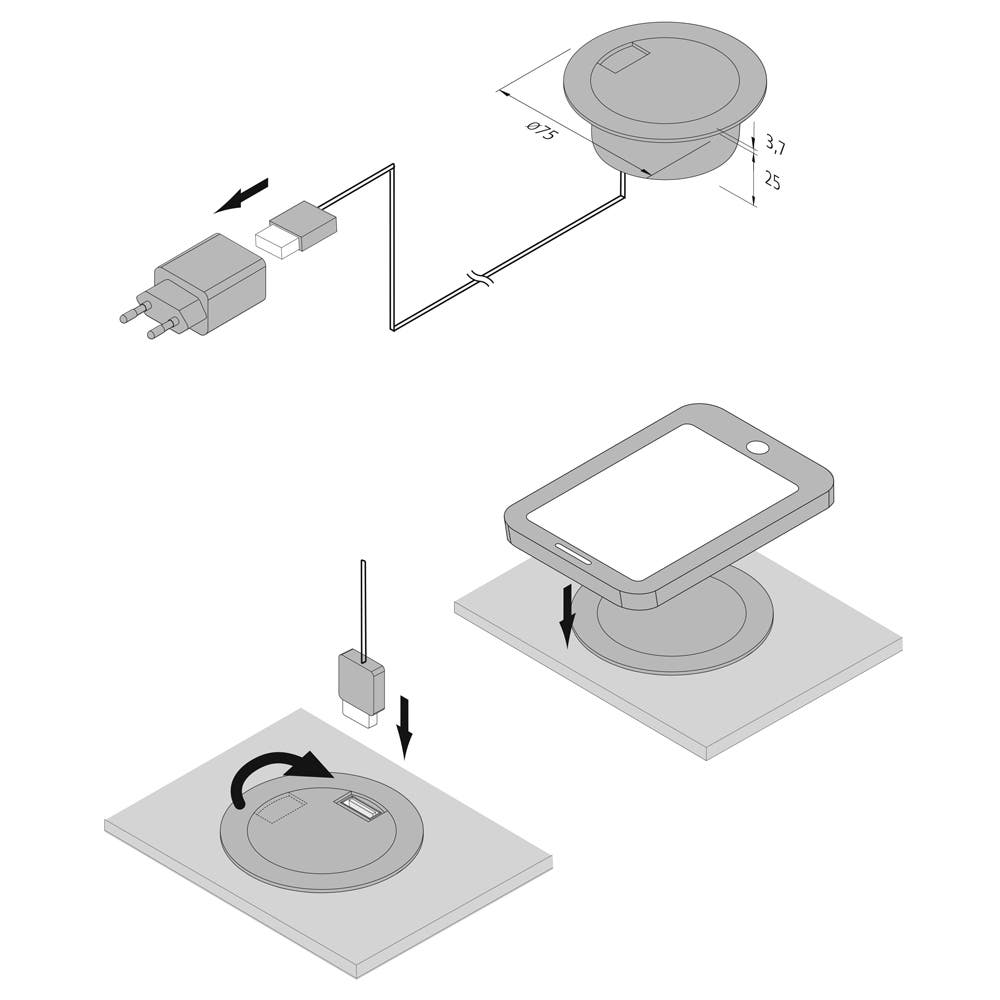 ø75

3,7

25